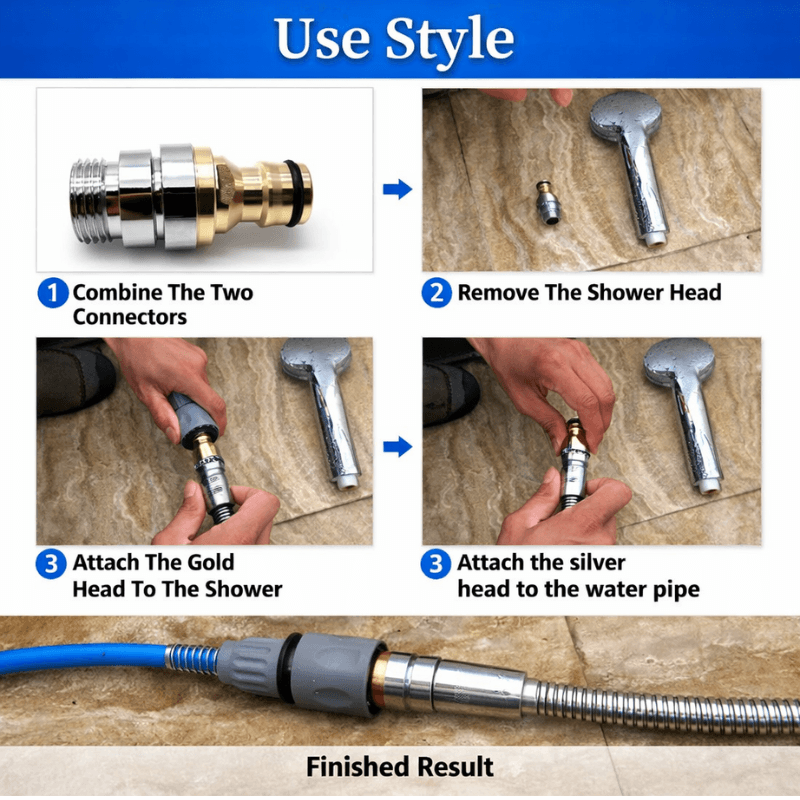 Use Style

1 Combine The Two Connectors

2 Remove The Shower Head

3 Attach The Gold Head To The Shower

3 Attach the silver head to the water pipe

Finished Result